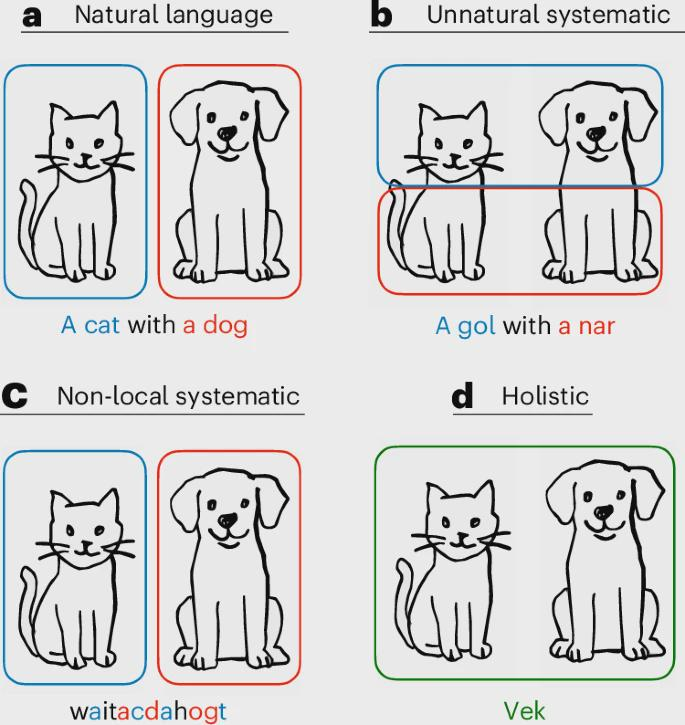 a Natural language

A cat with a dog

b Unnatural systematic

A gol with a nar

c Non-local systematic

waitacdahogt

d Holistic

Vek